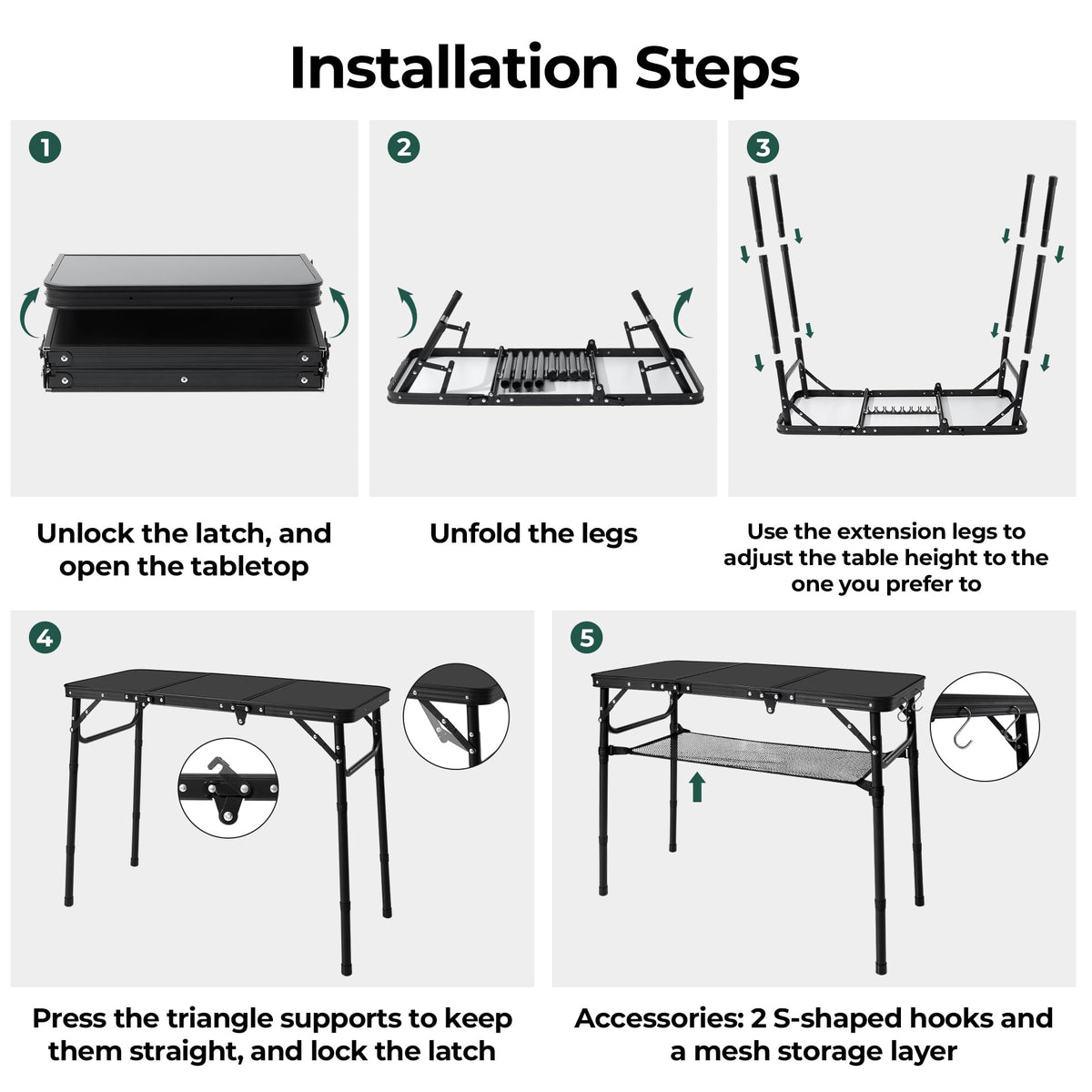 Installation Steps

1

Unlock the latch, and open the tabletop

2

Unfold the legs

3

Use the extension legs to adjust the table height to the one you prefer to

4

Press the triangle supports to keep them straight, and lock the latch

5

Accessories: 2 S-shaped hooks and a mesh storage layer